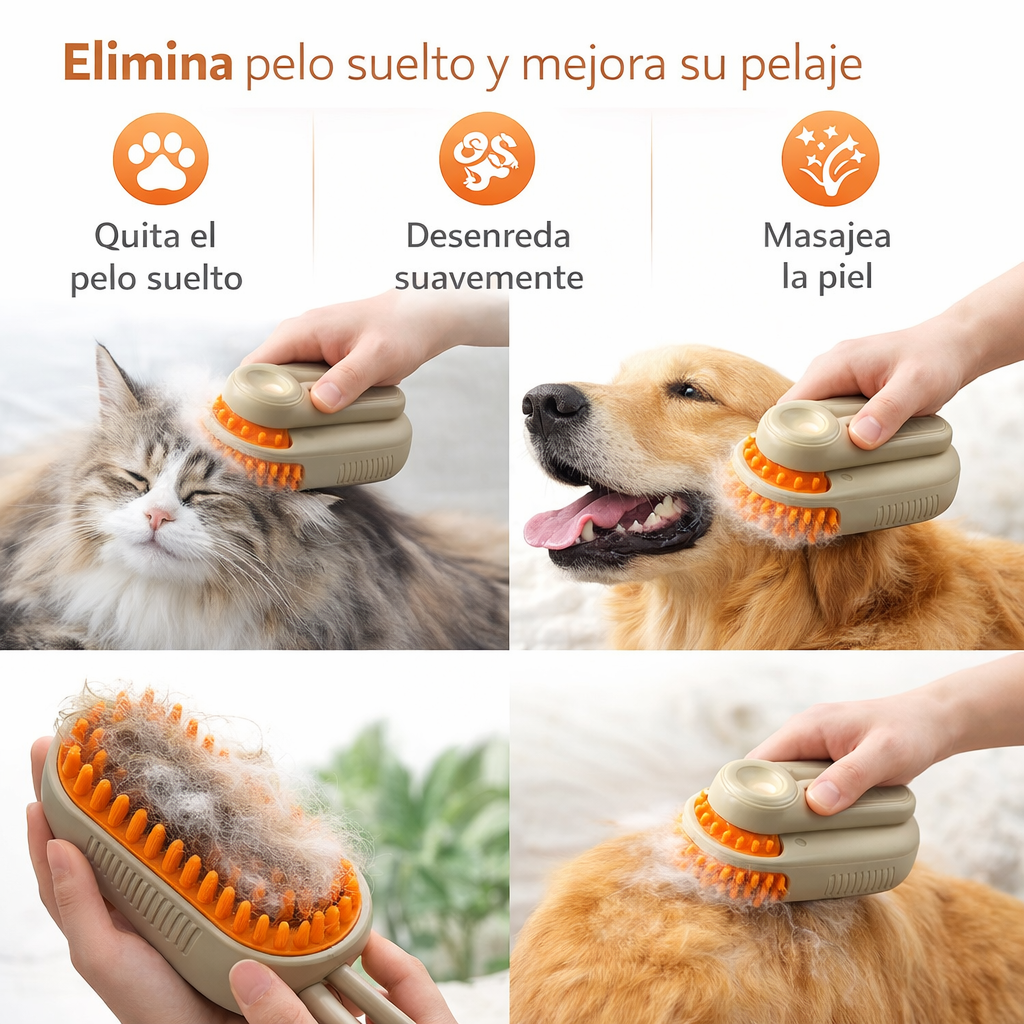 Elimina pelo suelto y mejora su pelaje

Quita el pelo suelto

Desenreda suavemente

Masajea la piel